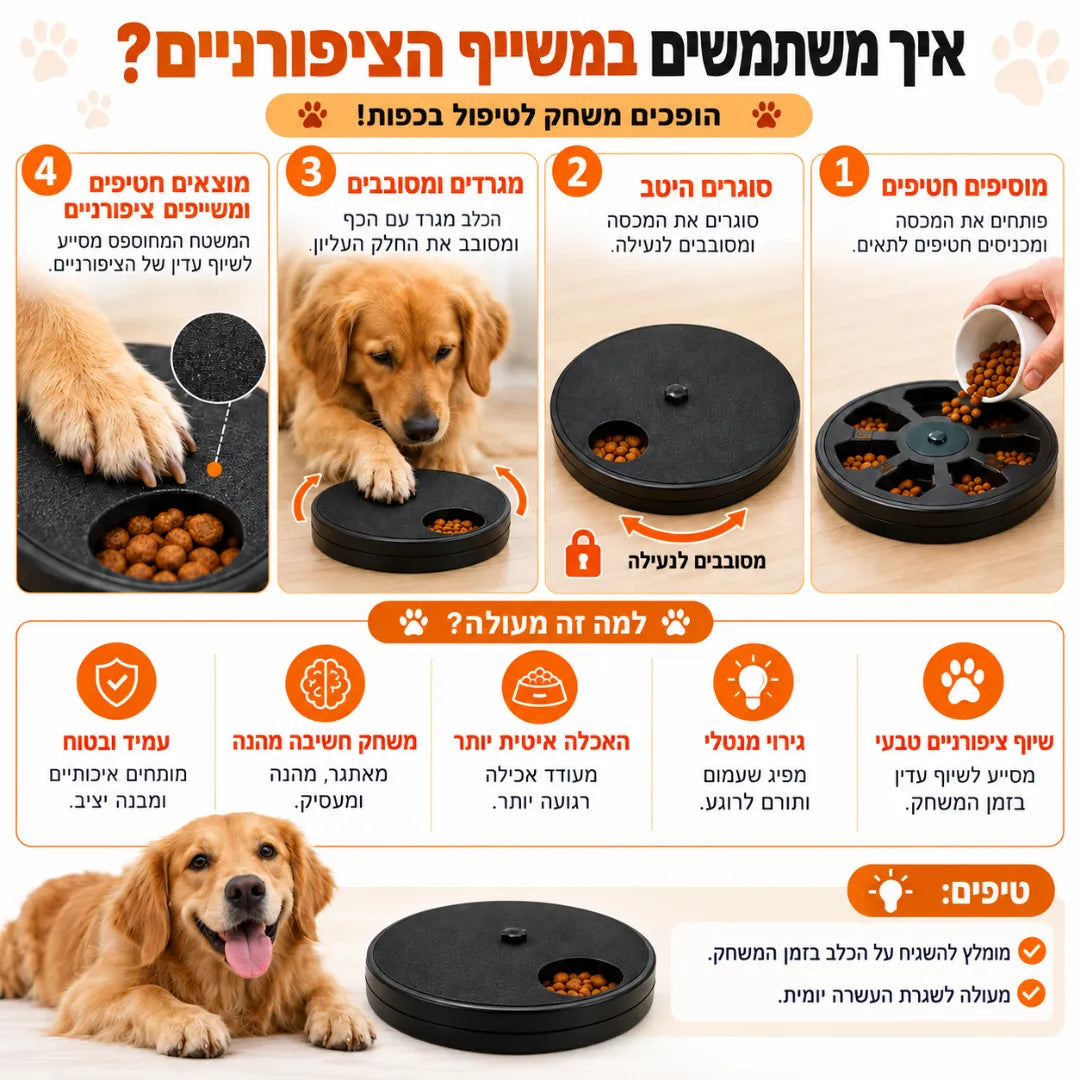 איך משתמשים במשייף הציפורניים?

הופכים משחק לטיפול בכפות!

1
מוסיפים חטיפים
פותחים את המכסה ומכניסים חטיפים לתאים.

2
סוגרים היטב
סוגרים את המכסה ומסובבים לנעילה.

מסובבים לנעילה

3
מגרדים ומסובבים
הכלב מגרד עם הכף ומסובב את החלק העליון.

4
מוצאים חטיפים ומשייפים ציפורניים
המשטח המחוספס מסייע לשיוף עדין של הציפורניים.

למה זה מעולה?

שיוף ציפורניים טבעי
מסייע לשיוף עדין בזמן המשחק.

גירוי מנטלי
מפיג שעמום ותורם לרוגע.

האכלה איטית יותר
מעודד אכילה רגועה יותר.

משחק חשיבה מהנה
מאתגר, מהנה ומעסיק.

עמיד ובטוח
מותחים איכותיים ומבנה יציב.

טיפים:
מומלץ להשגיח על הכלב בזמן המשחק.
מעולה לשגרת העשרה יומית.