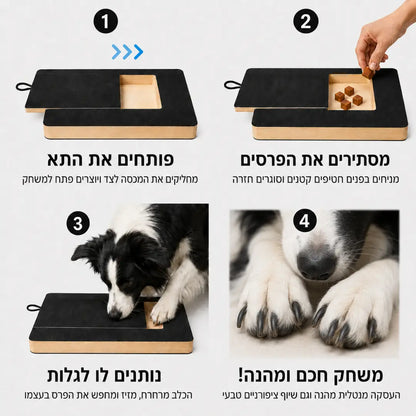 1

פותחים את התא

מחליקים את המכסה לצד ויוצרים פתח למשחק

2

מסתירים את הפרסים

מניחים בפנים חטיפים קטנים וסוגרים חזרה

3

נותנים לו לגלות

הכלב מרחרח, מזיז ומחפש את הפרס בעצמו

4

משחק חכם ומהנה!

העסקה מנטלית מהנה וגם שיוף ציפורניים טבעי