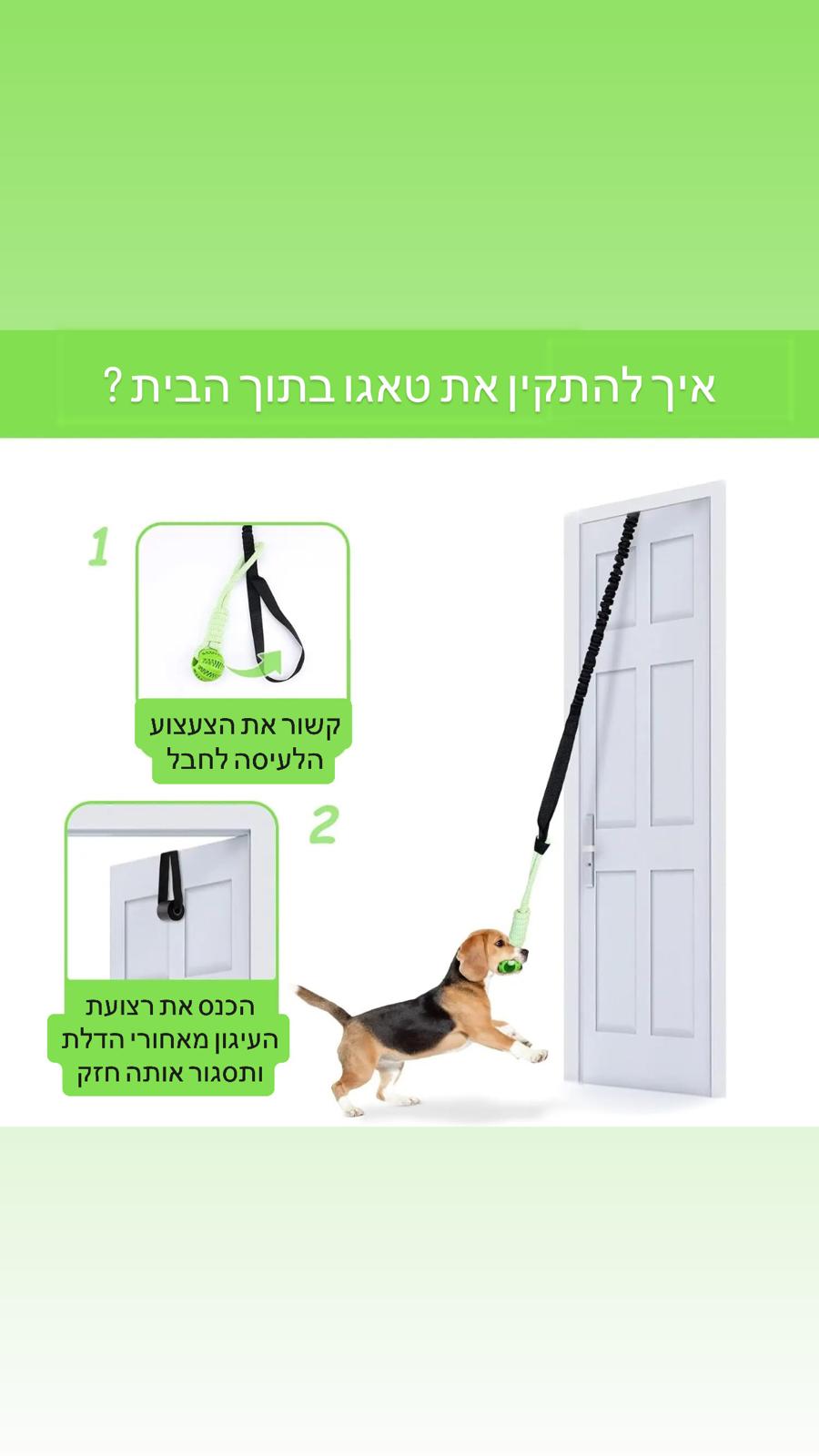 איך להתקין את טאגו בתוך הבית ?

1

קשור את הצעצוע הלעיסה לחבל

2

הכנס את רצועת העיגון מאחורי הדלת ותסגור אותה חזק